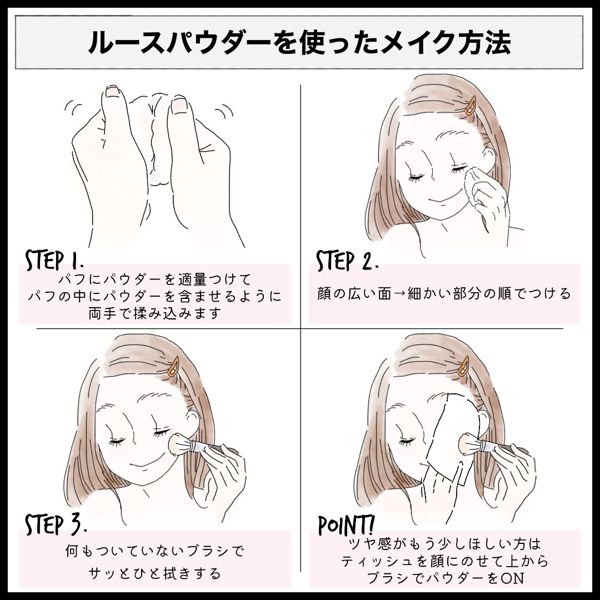 ルースパウダーを使ったメイク方法

STEP 1.
パフにパウダーを適量つけて
パフの中にパウダーを含ませるように
両手で揉み込みます

STEP 2.
顔の広い面→細かい部分の順でつける

STEP 3.
何もついていないブラシで
サッとひと拭きする

POINT!
ツヤ感がもう少しほしい方は
ティッシュを顔にのせて上から
ブラシでパウダーをON