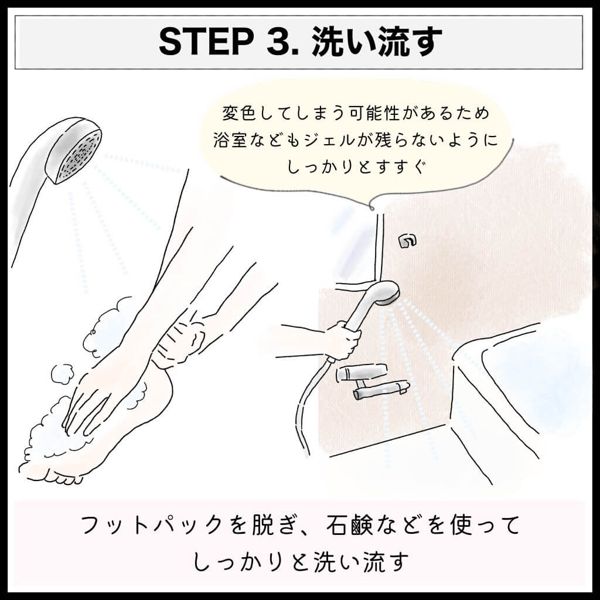 STEP 3. 洗い流す

変色してしまう可能性があるため
浴室などもジェルが残らないように
しっかりとすすぐ

フットパックを脱ぎ、石鹸などを使って
しっかりと洗い流す