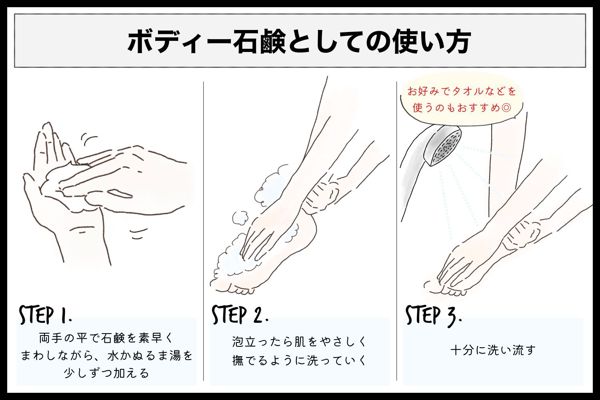 ボディー石鹸としての使い方

STEP 1.

両手の平で石鹸を素早くまわしながら、水かぬるま湯を少しずつ加える

STEP 2.

泡立ったら肌をやさしく撫でるように洗っていく

お好みでタオルなどを使うのもおすすめ◎

STEP 3.

十分に洗い流す