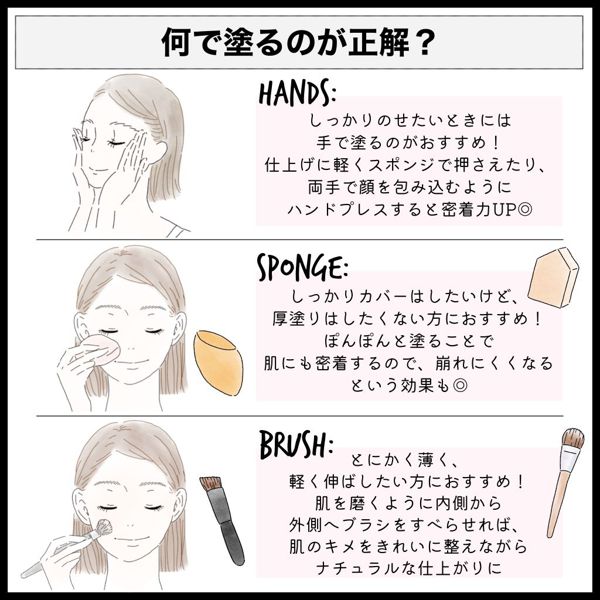 何で塗るのが正解？

HANDS:
しっかりのせたいときには
手で塗るのがおすすめ！
仕上げに軽くスポンジで押さえたり、
両手で顔を包み込むように
ハンドプレスすると密着力UP◎

SPONGE:
しっかりカバーはしたいけど、
厚塗りはしたくない方におすすめ！
ぽんぽんと塗ることで
肌にも密着するので、崩れにくくなる
という効果も◎

BRUSH:
とにかく薄く、
軽く伸ばしたい方におすすめ！
肌を磨くように内側から
外側へブラシをすべらせれば、
肌のキメをきれいに整えながら
ナチュラルな仕上がりに