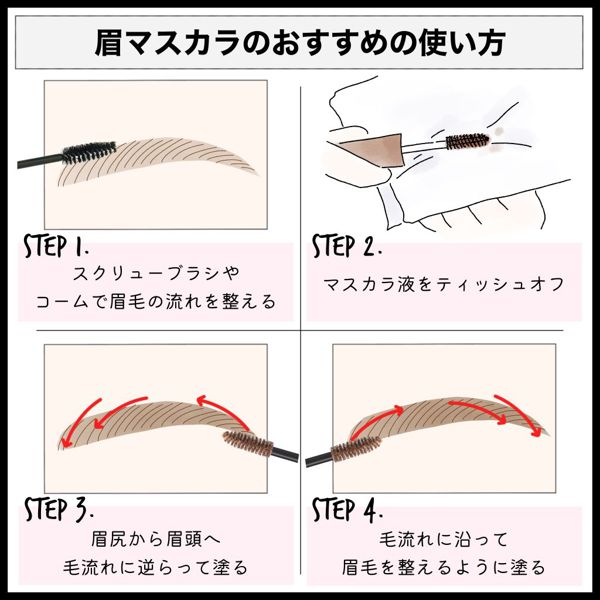 眉マスカラのおすすめの使い方

STEP 1.
スクリューブラシや
コームで眉毛の流れを整える

STEP 2.
マスカラ液をティッシュオフ

STEP 3.
眉尻から眉頭へ
毛流れに逆らって塗る

STEP 4.
毛流れに沿って
眉毛を整えるように塗る