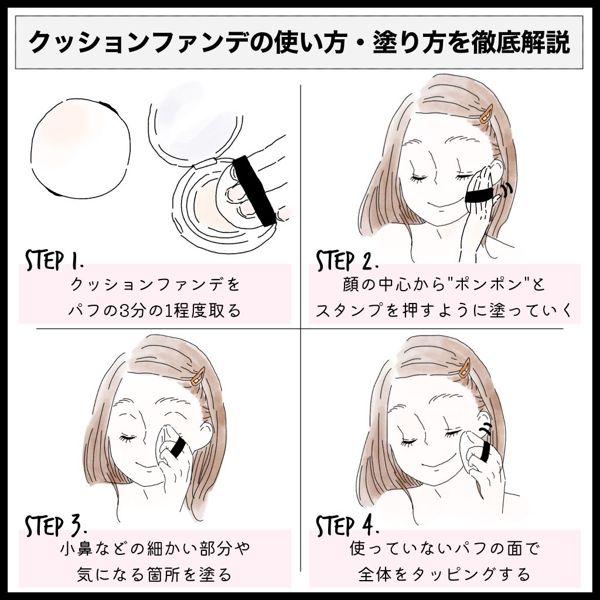 クッションファンデの使い方・塗り方を徹底解説

STEP 1.
クッションファンデを
パフの3分の1程度取る

STEP 2.
顔の中心から"ポンポン"と
スタンプを押すように塗っていく

STEP 3.
小鼻などの細かい部分や
気になる箇所を塗る

STEP 4.
使っていないパフの面で
全体をタッピングする