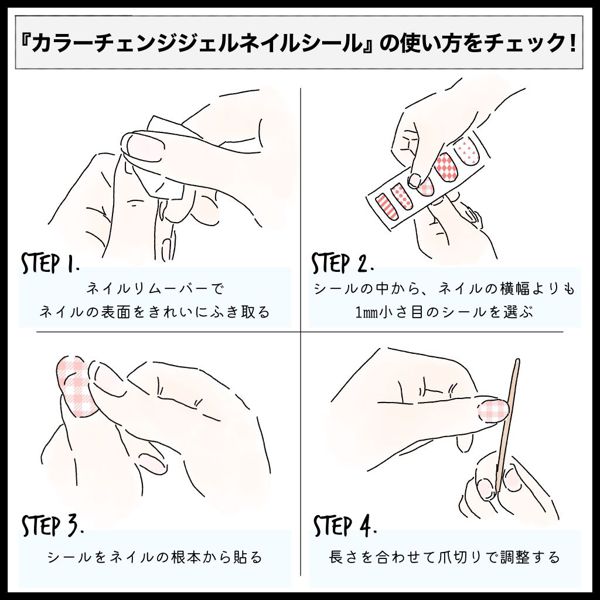 『カラーチェンジジェルネイルシール』の使い方をチェック！

STEP 1.
ネイルリムーバーで
ネイルの表面をきれいにふき取る

STEP 2.
シールの中から、ネイルの横幅よりも
1㎜小さ目のシールを選ぶ

STEP 3.
シールをネイルの根本から貼る

STEP 4.
長さを合わせて爪切りで調整する