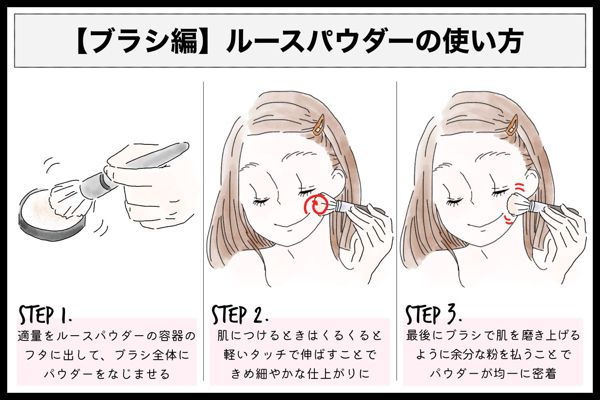 【ブラシ編】ルースパウダーの使い方

STEP 1.
適量をルースパウダーの容器のフタに出して、ブラシ全体にパウダーをなじませる

STEP 2.
肌につけるときはくるくると軽いタッチで伸ばすことできめ細やかな仕上がりに

STEP 3.
最後にブラシで肌を磨き上げるように余分な粉を払うことでパウダーが均一に密着