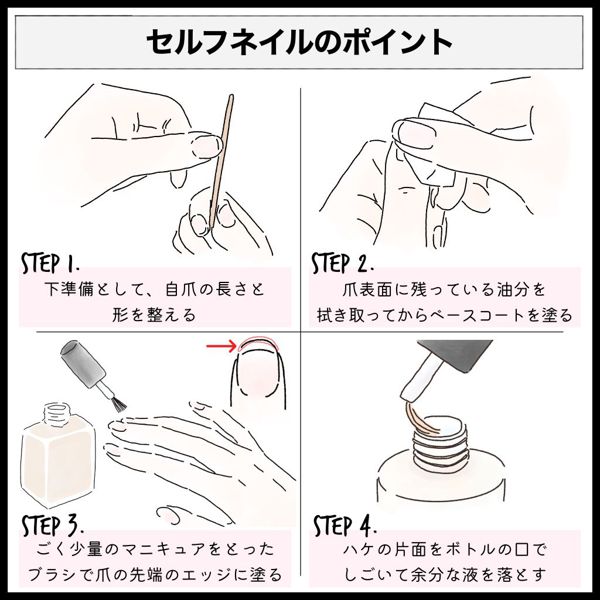 セルフネイルのポイント

STEP 1.
下準備として、自爪の長さと形を整える

STEP 2.
爪表面に残っている油分を拭き取ってからベースコートを塗る

STEP 3.
ごく少量のマニキュアをとったブラシで爪の先端のエッジに塗る

STEP 4.
ハケの片面をボトルの口でしごいて余分な液を落とす