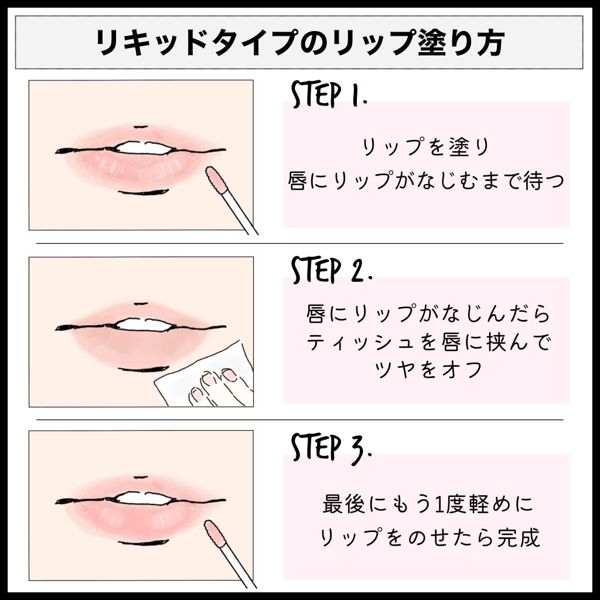 リキッドタイプのリップ塗り方

STEP 1.

リップを塗り
唇にリップがなじむまで待つ

STEP 2.

唇にリップがなじんだら
ティッシュを唇に挟んで
ツヤをオフ

STEP 3.

最後にもう1度軽めに
リップをのせたら完成